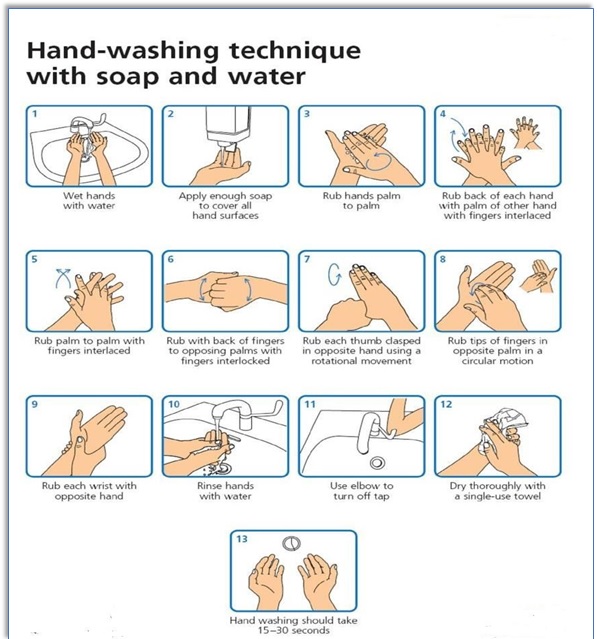 Hand-washing technique with soap and water

1
Wet hands with water

2
Apply enough soap to cover all hand surfaces

3
Rub hands palm to palm

4
Rub back of each hand with palm of other hand with fingers interlaced

5
Rub palm to palm with fingers interlaced

6
Rub with back of fingers to opposing palms with fingers interlocked

7
Rub each thumb clasped in opposite hand using a rotational movement

8
Rub tips of fingers in opposite palm in a circular motion

9
Rub each wrist with opposite hand

10
Rinse hands with water

11
Use elbow to turn off tap

12
Dry thoroughly with a single-use towel

13
Hand washing should take 15–30 seconds